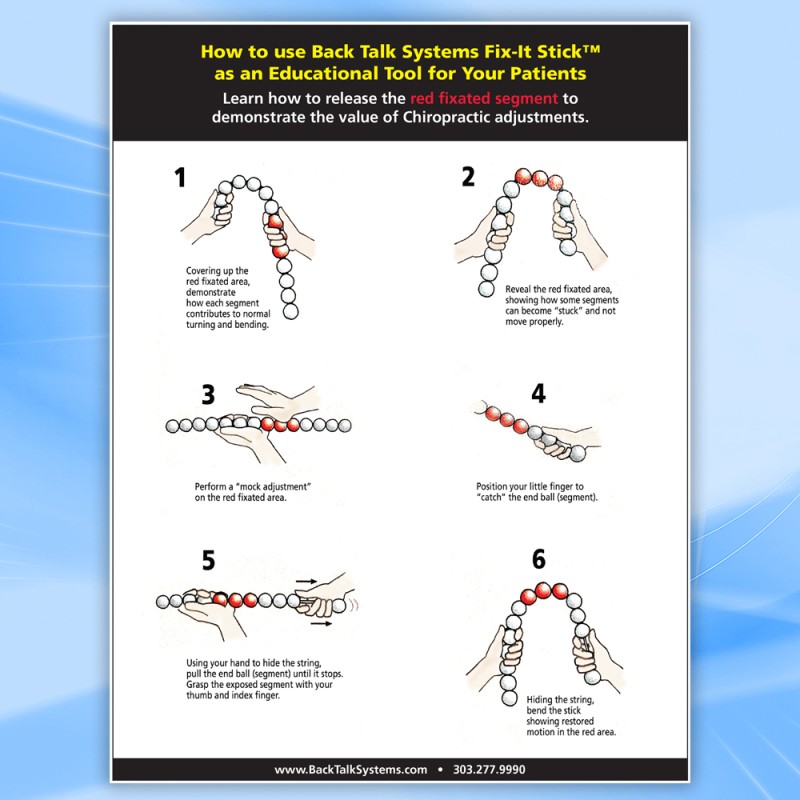 How to use Back Talk Systems Fix-It Stick™ as an Educational Tool for Your Patients

Learn how to release the red fixated segment to demonstrate the value of Chiropractic adjustments.

1

Covering up the red fixated area, demonstrate how each segment contributes to normal turning and bending.

2

Reveal the red fixated area, showing how some segments can become "stuck" and not move properly.

3

Perform a "mock adjustment" on the red fixated area.

4

Position your little finger to "catch" the end ball (segment).

5

Using your hand to hide the string, pull the end ball (segment) until it stops. Grasp the exposed segment with your thumb and index finger.

6

Hiding the string, bend the stick showing restored motion in the red area.

www.BackTalkSystems.com • 303.277.9990